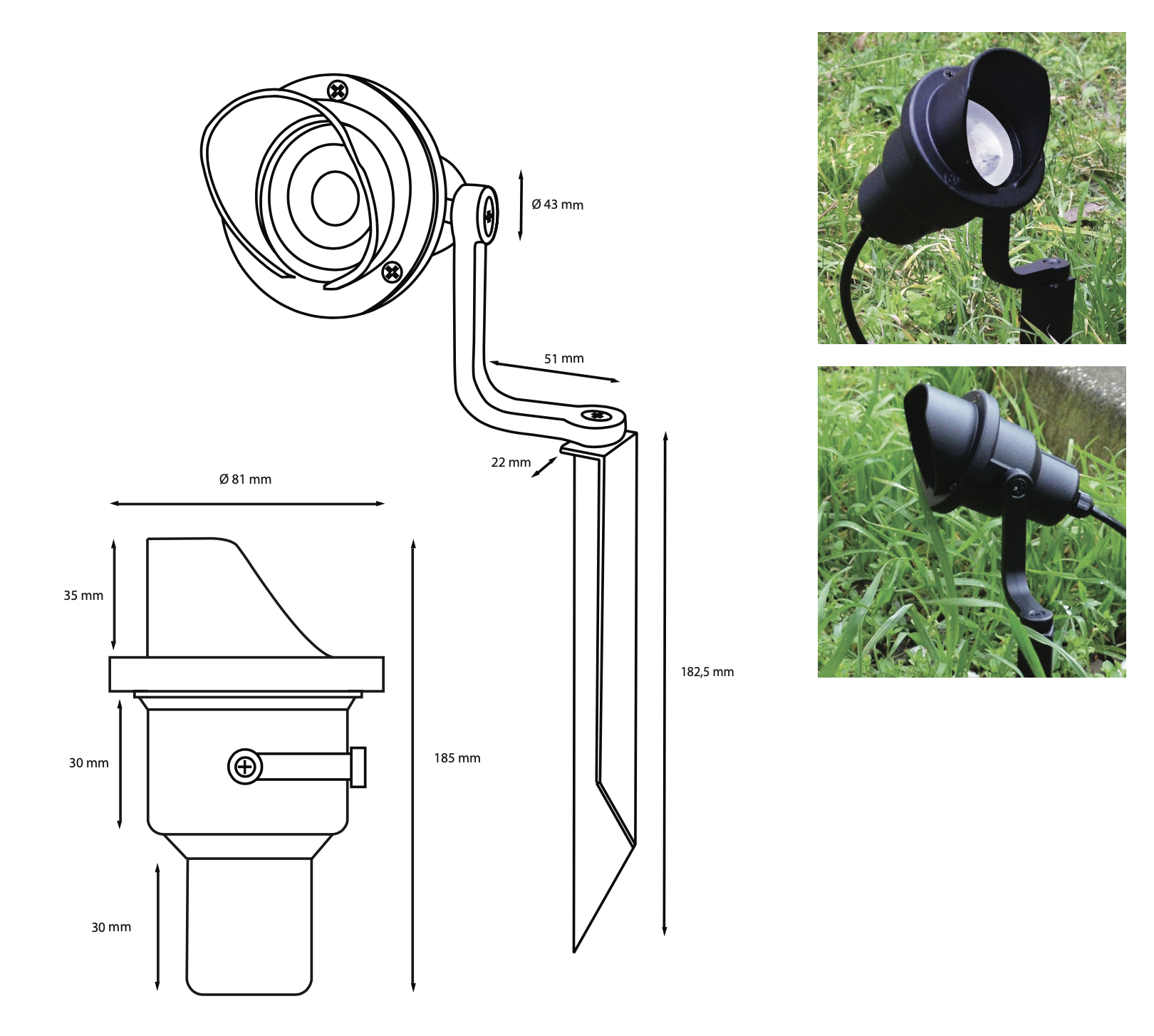 Ø 43 mm

51 mm

22 mm

Ø 81 mm

35 mm

30 mm

185 mm

182,5 mm

30 mm